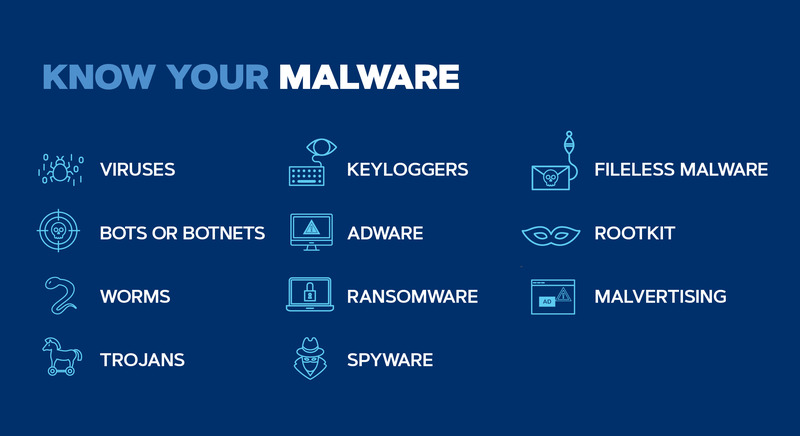 KNOW YOUR MALWARE

VIRUSES

BOTS OR BOTNETS

WORMS

TROJANS

KEYLOGGERS

ADWARE

RANSOMWARE

SPYWARE

FILELESS MALWARE

ROOTKIT

AD

MALVERTISING