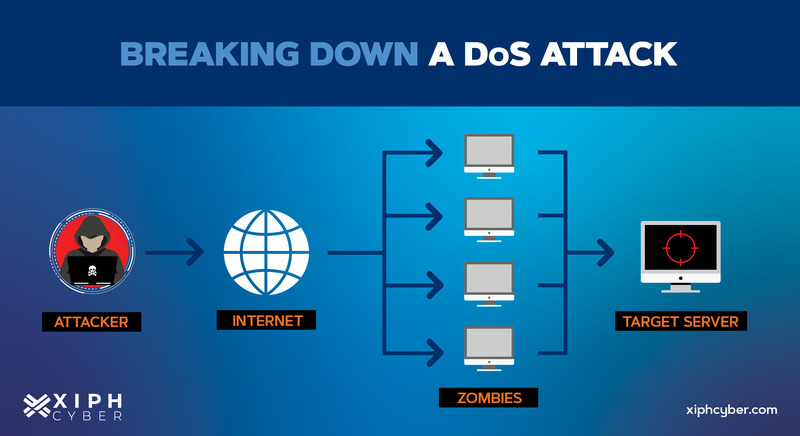 BREAKING DOWN A DoS ATTACK

ATTACKER

INTERNET

ZOMBIES

TARGET SERVER

XIPH CYBER

xiphcyber.com